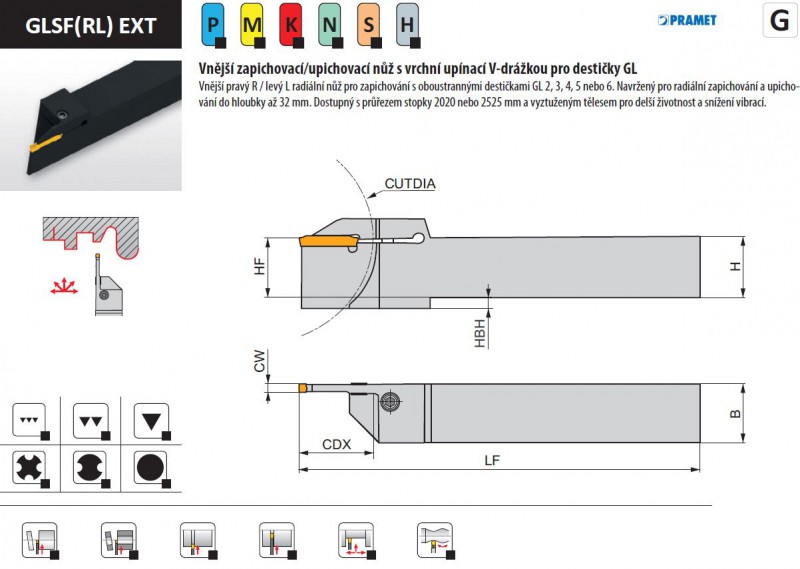 GLSF(RL) EXT

P M K N S H

PRAMET

G

Vnější zapichovací/upichovací nůž s vrchní upínací V-drážkou pro destičky GL

Vnější pravý R / levý L radiální nůž pro zapichování s oboustrannými destičkami GL 2, 3, 4, 5 nebo 6. Navržený pro radiální zapichování a upichování do hloubky až 32 mm. Dostupný s průřezem stopky 2020 nebo 2525 mm a vyztuženým tělesem pro delší životnost a snížení vibrací.

CUTDIA

HF

H

HBH

CW

B

CDX

LF